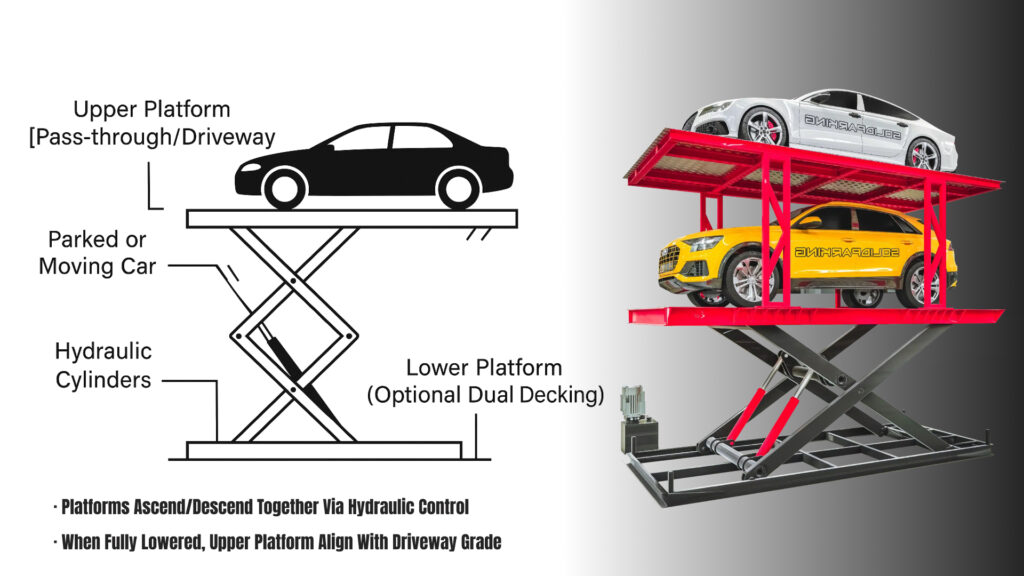 Upper Platform
[Pass-through/Driveway

Parked or
Moving Car

Hydraulic
Cylinders

Lower Platform
(Optional Dual Decking)

· Platforms Ascend/Descend Together Via Hydraulic Control

· When Fully Lowered, Upper Platform Align With Driveway Grade

SOLIDPARKING

SOLIDPARKING